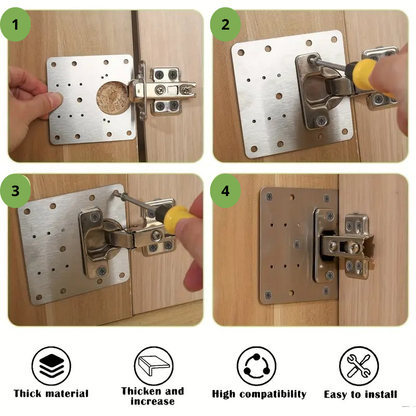 1

2

3

4

Thick material

Thicken and increase

High compatibility

Easy to install